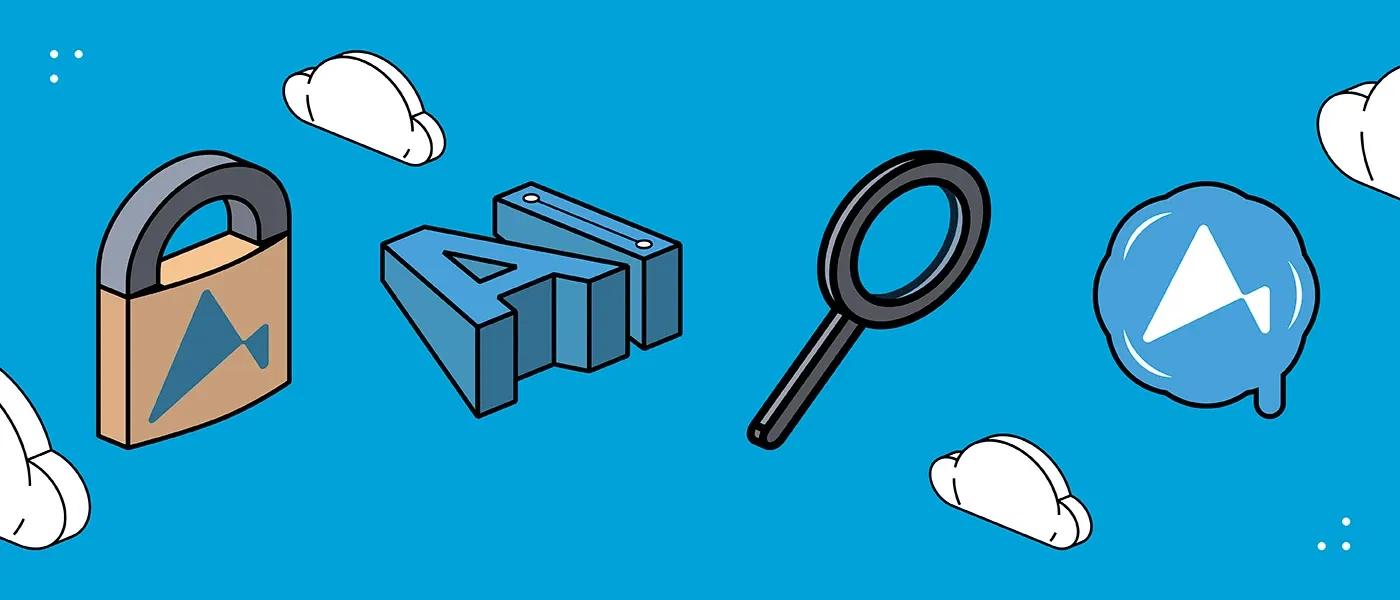 AI