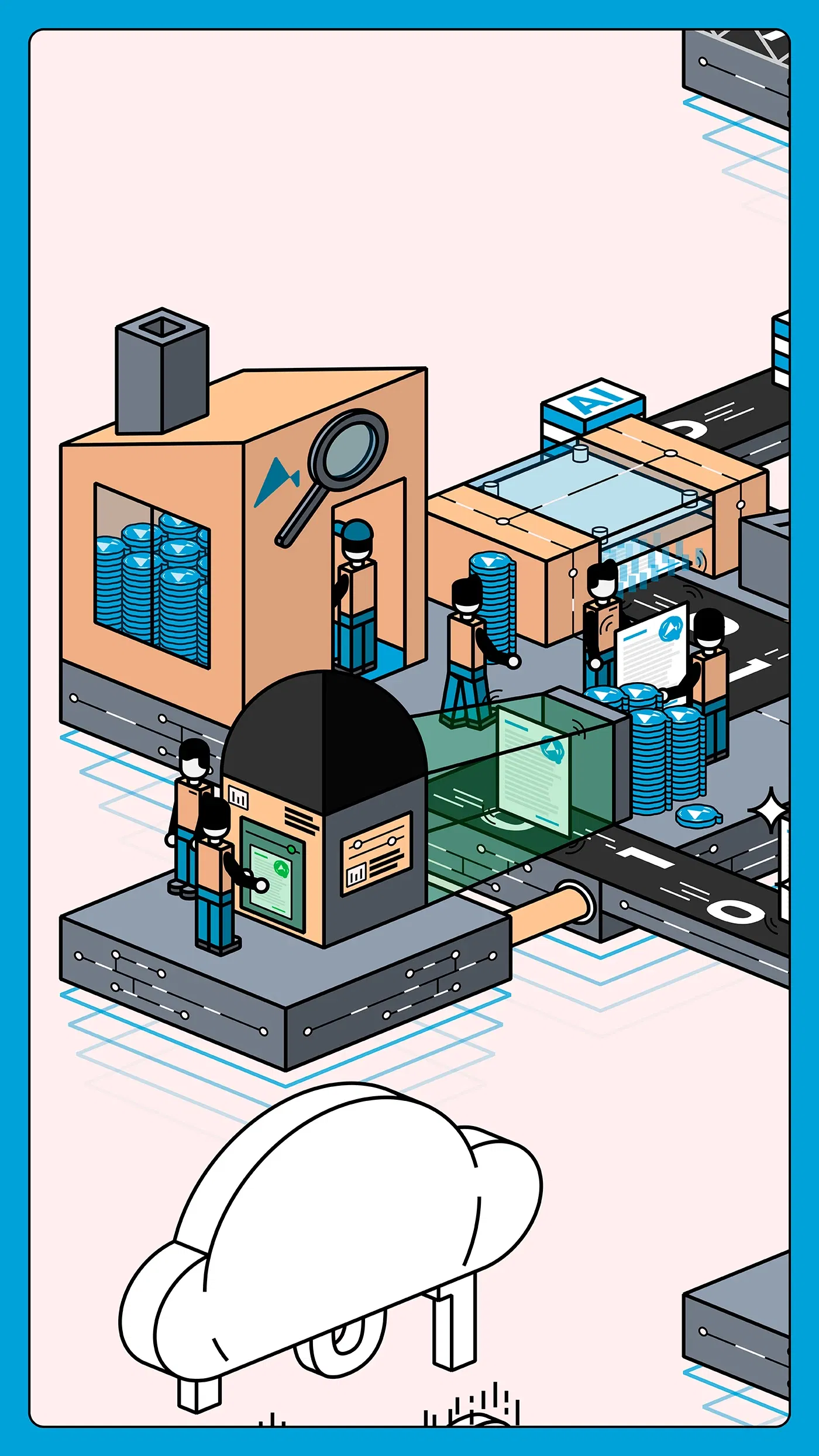 AI