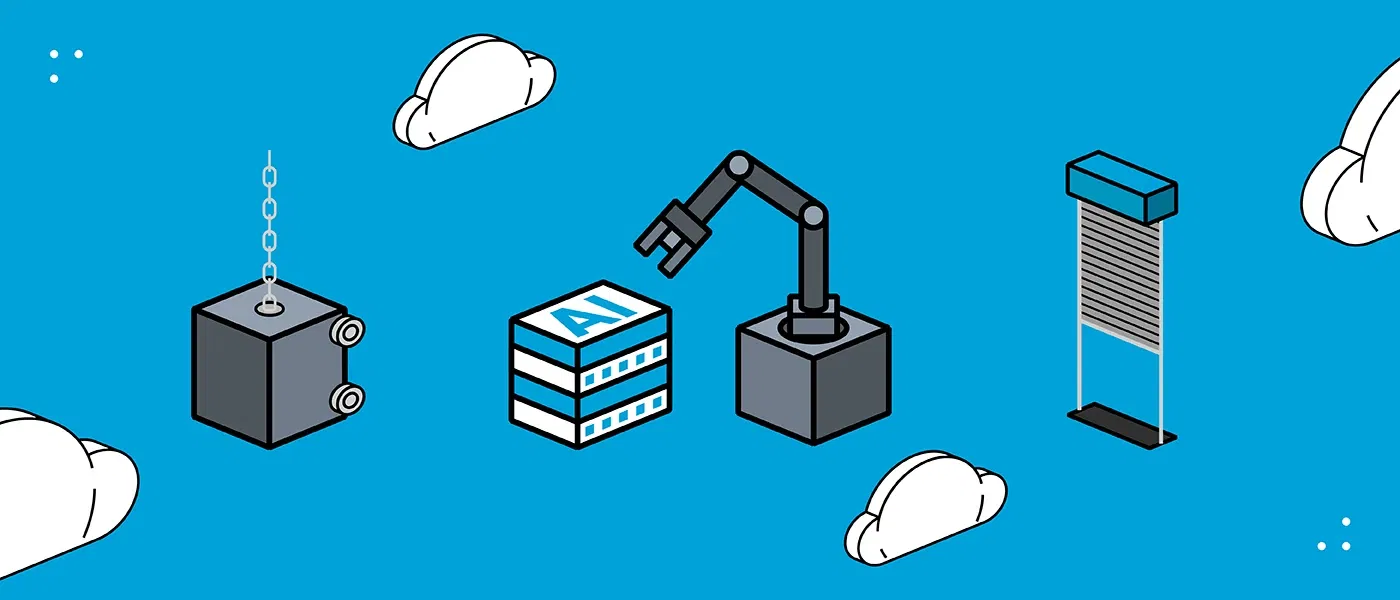 AI